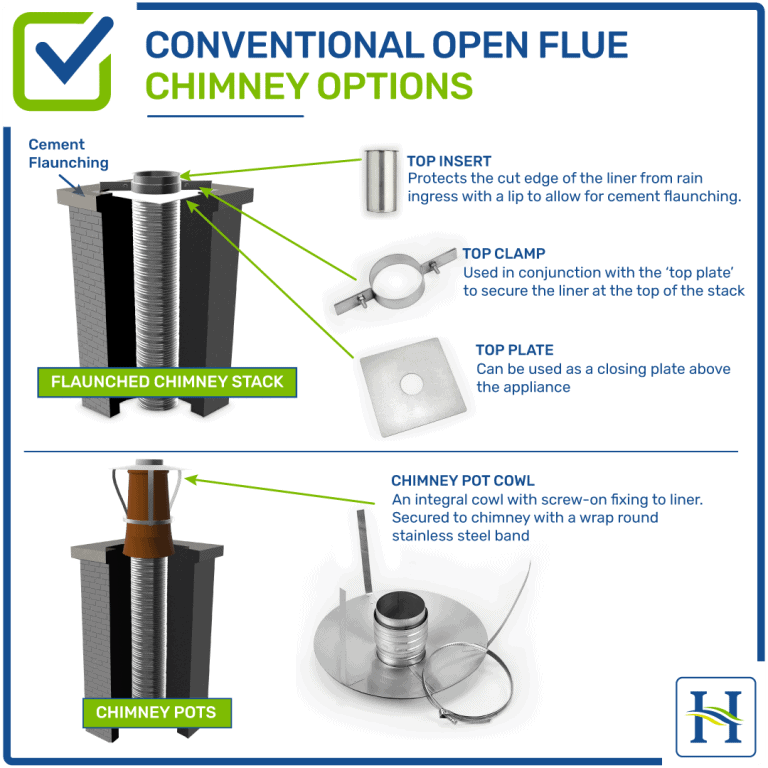 CONVENTIONAL OPEN FLUE
CHIMNEY OPTIONS

Cement Flaunching

TOP INSERT
Protects the cut edge of the liner from rain ingress with a lip to allow for cement flaunching.

TOP CLAMP
Used in conjunction with the 'top plate' to secure the liner at the top of the stack

TOP PLATE
Can be used as a closing plate above the appliance

FLAUNCHED CHIMNEY STACK

CHIMNEY POT COWL
An integral cowl with screw-on fixing to liner. Secured to chimney with a wrap round stainless steel band

CHIMNEY POTS

H