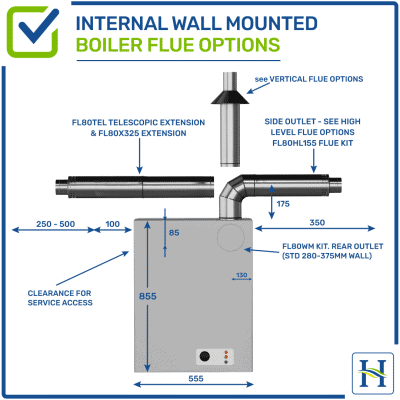 INTERNAL WALL MOUNTED
BOILER FLUE OPTIONS

see VERTICAL FLUE OPTIONS

FL80TEL TELESCOPIC EXTENSION & FL80X325 EXTENSION

SIDE OUTLET - SEE HIGH LEVEL FLUE OPTIONS FL80HL155 FLUE KIT

175

250 - 500

100

85

350

FL80WM KIT. REAR OUTLET (STD 280-375MM WALL)

130

CLEARANCE FOR SERVICE ACCESS

855

555

H