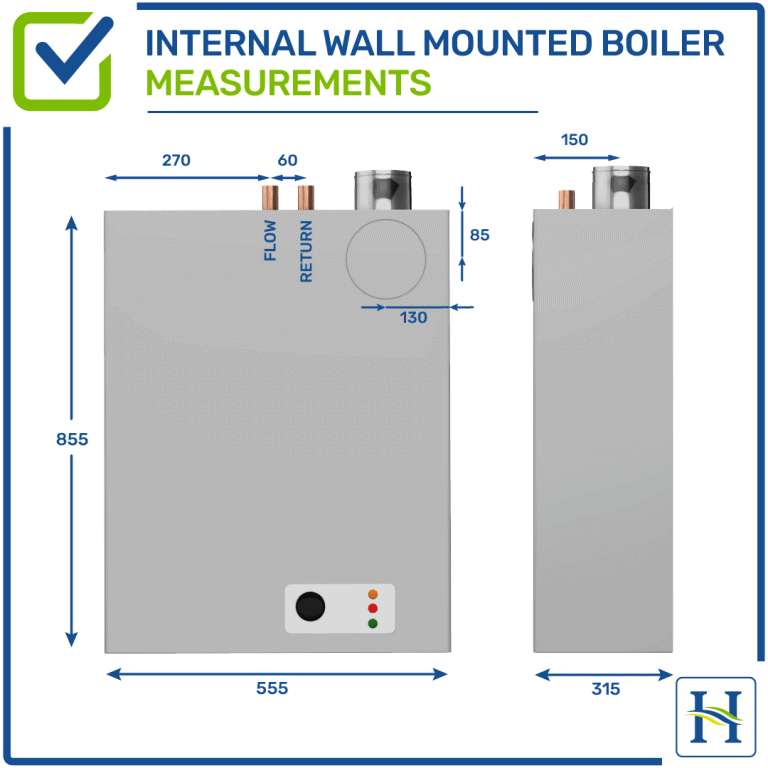 INTERNAL WALL MOUNTED BOILER
MEASUREMENTS

270
60
150
FLOW
RETURN
85
130
855
555
315
H